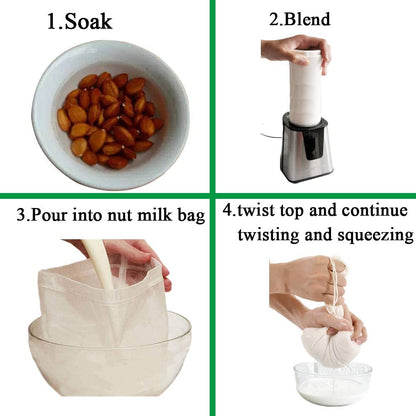 1.Soak

2.Blend

3.Pour into nut milk bag

4.twist top and continue twisting and squeezing